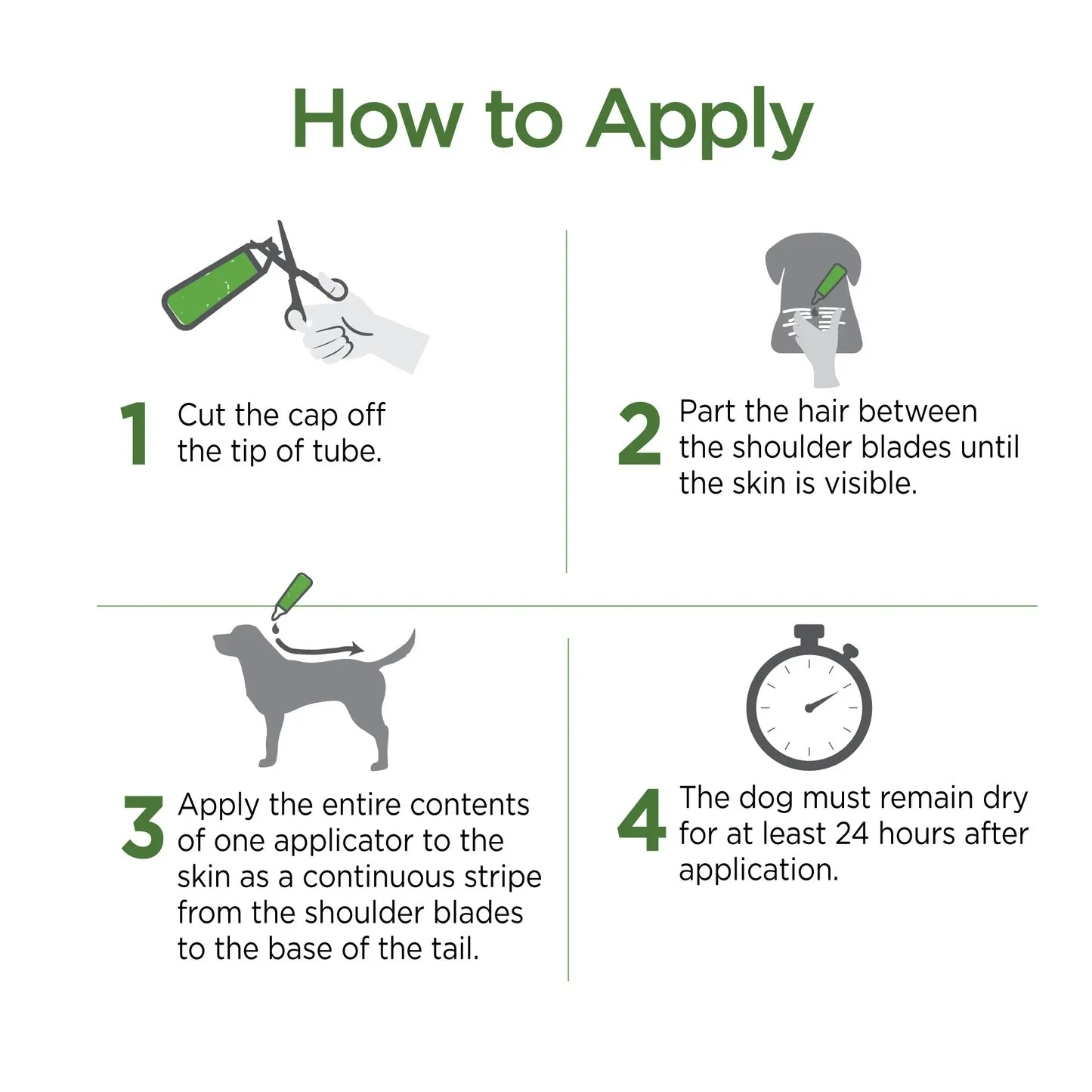 How to Apply

1 Cut the cap off the tip of tube.

2 Part the hair between the shoulder blades until the skin is visible.

3 Apply the entire contents of one applicator to the skin as a continuous stripe from the shoulder blades to the base of the tail.

4 The dog must remain dry for at least 24 hours after application.